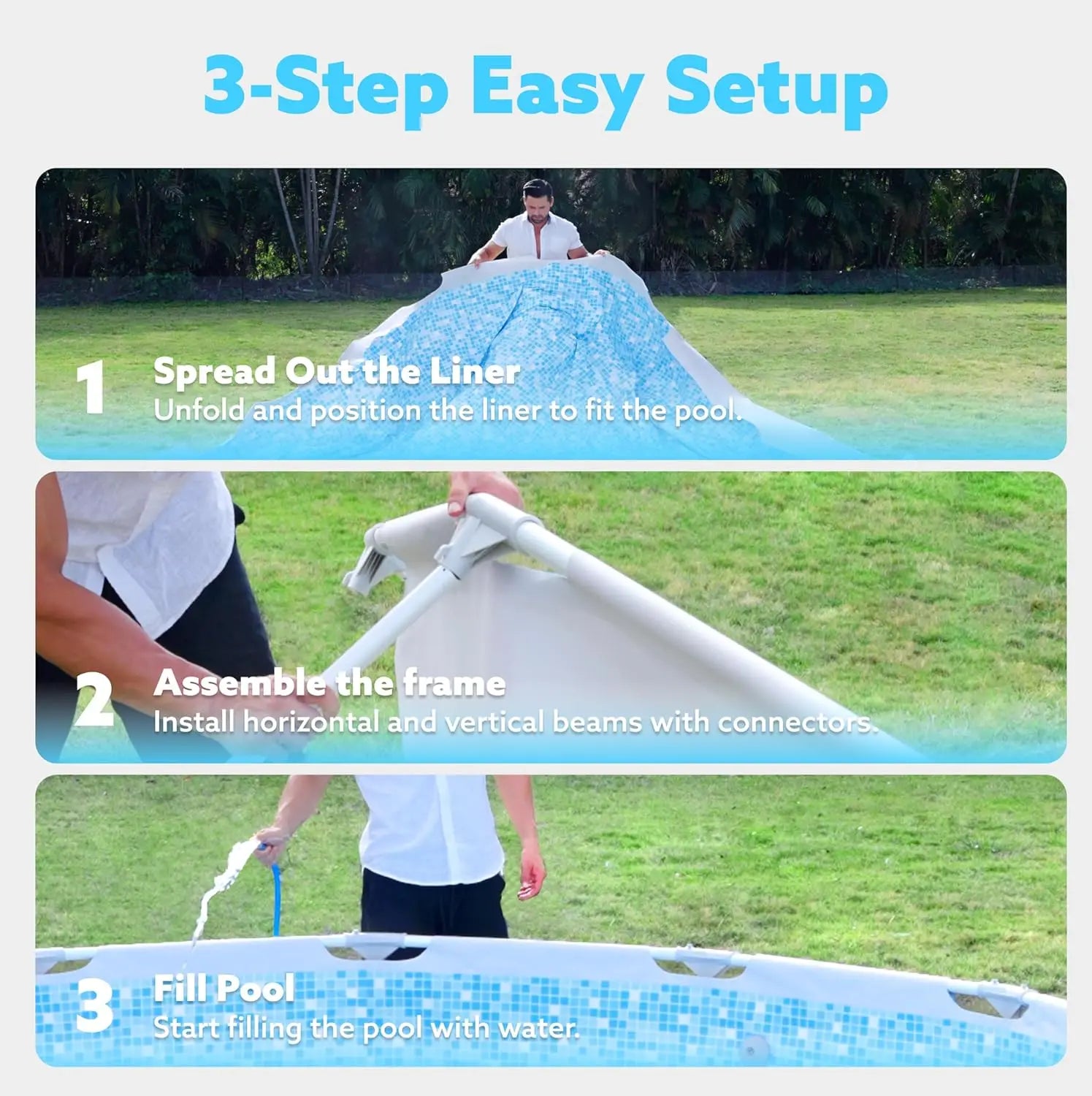 3-Step Easy Setup

1 Spread Out the Liner
Unfold and position the liner to fit the pool.

2 Assemble the frame
Install horizontal and vertical beams with connectors.

3 Fill Pool
Start filling the pool with water.