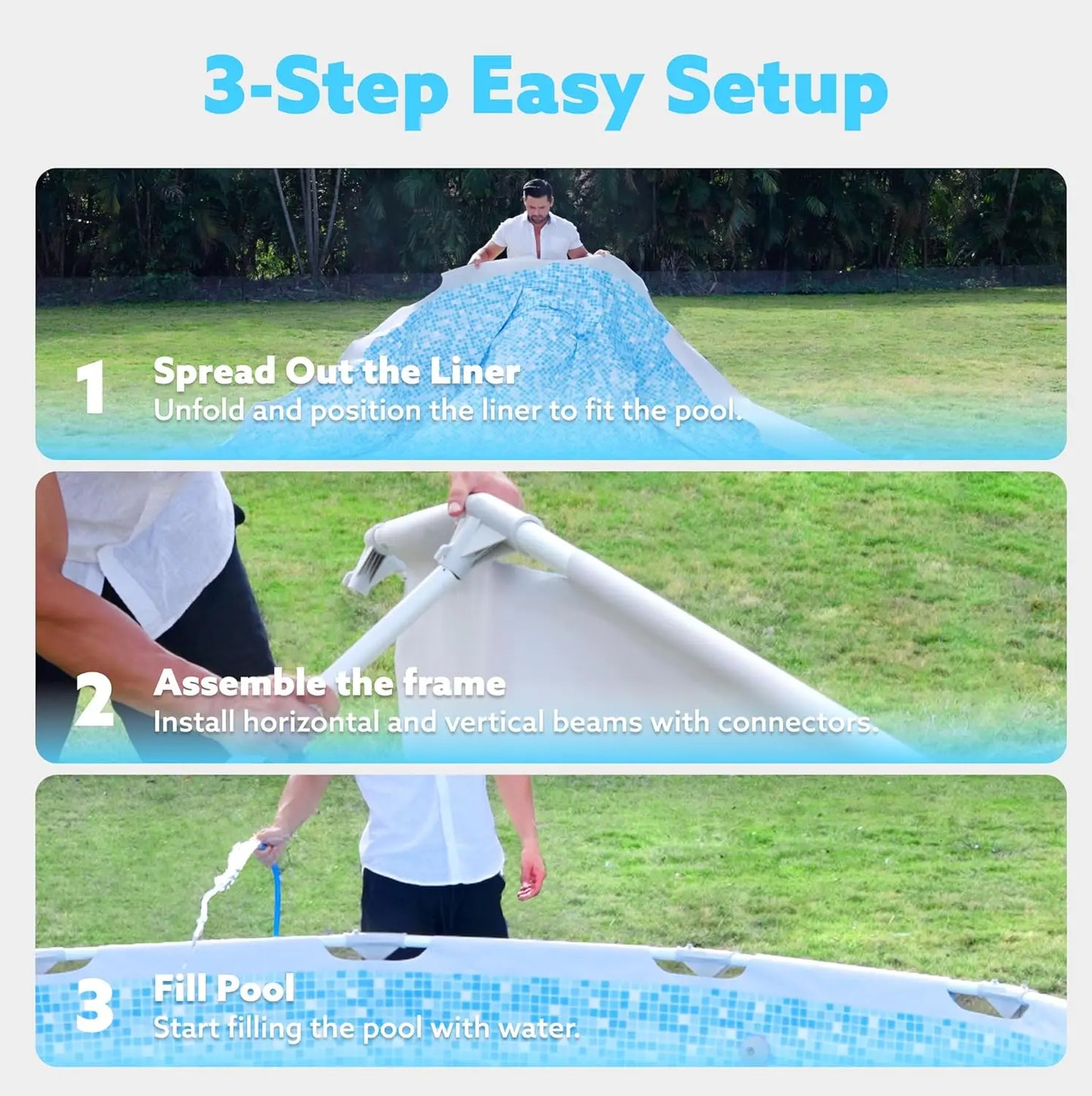 3-Step Easy Setup

1 Spread Out the Liner
Unfold and position the liner to fit the pool.

2 Assemble the frame
Install horizontal and vertical beams with connectors.

3 Fill Pool
Start filling the pool with water.