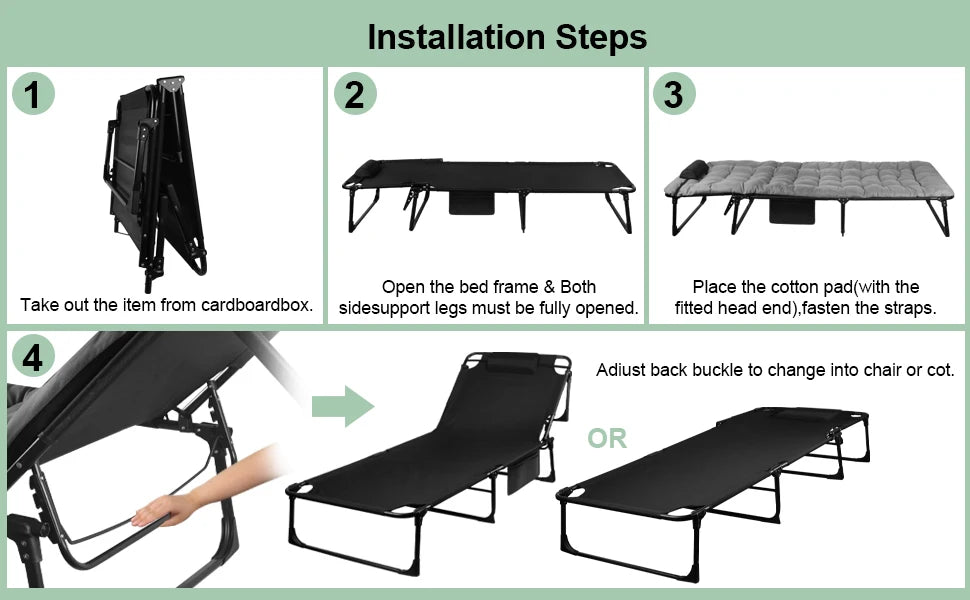 Installation Steps

1

Take out the item from cardboardbox.

2

Open the bed frame & Both sidesupport legs must be fully opened.

3

Place the cotton pad(with the fitted head end),fasten the straps.

4

Adiust back buckle to change into chair or cot.

OR